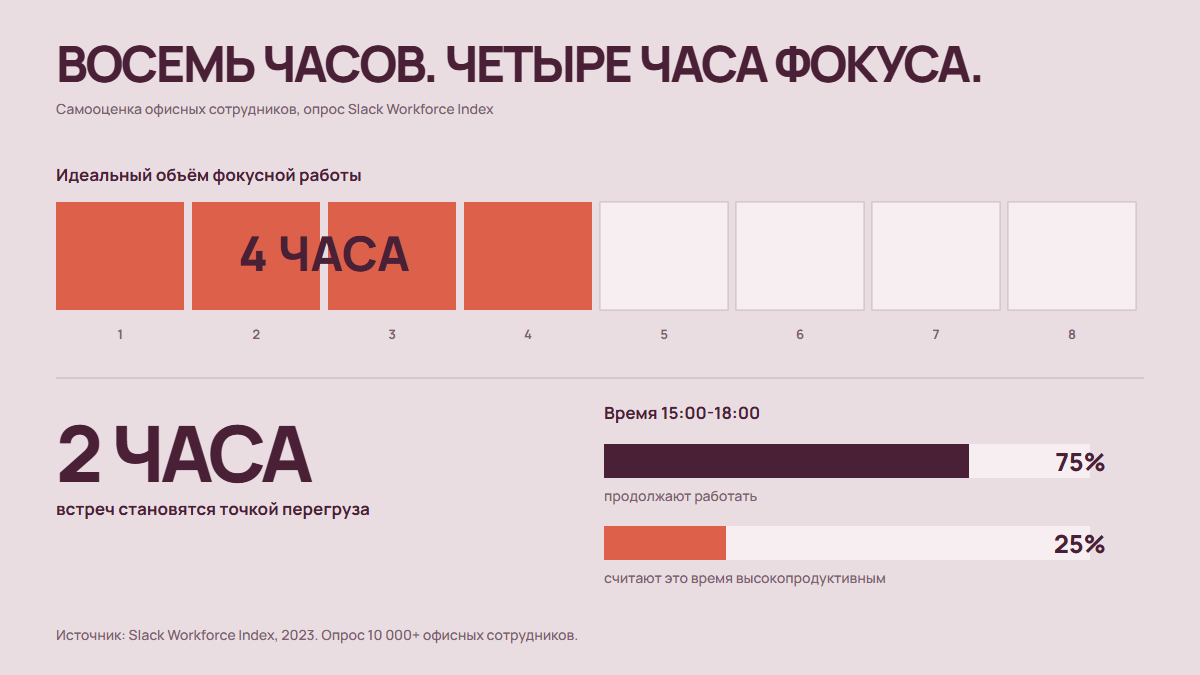 ВОСЕМЬ ЧАСОВ. ЧЕТЫРЕ ЧАСА ФОКУСА.

Самооценка офисных сотрудников, опрос Slack Workforce Index

Идеальный объём фокусной работы

4 ЧАСА

1 2 3 4 5 6 7 8

2 ЧАСА

встреч становятся точкой перегруза

Время 15:00-18:00

75%

продолжают работать

25%

считают это время высокопродуктивным

Источник: Slack Workforce Index, 2023. Опрос 10 000+ офисных сотрудников.